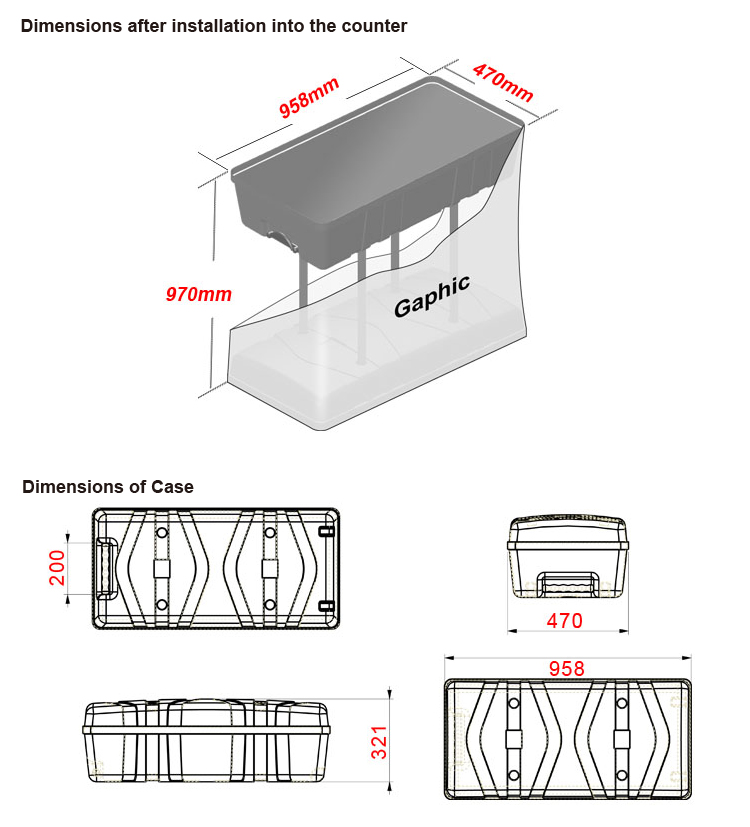 Dimensions after installation into the counter

958mm

470mm

970mm

Gaphic

Dimensions of Case

200

470

958

321