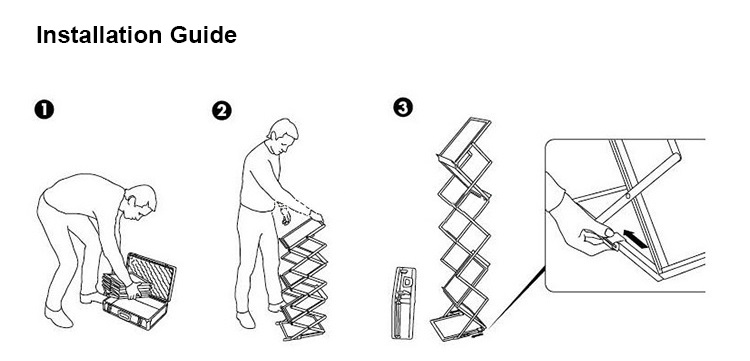 Installation Guide

❶

❷

❸