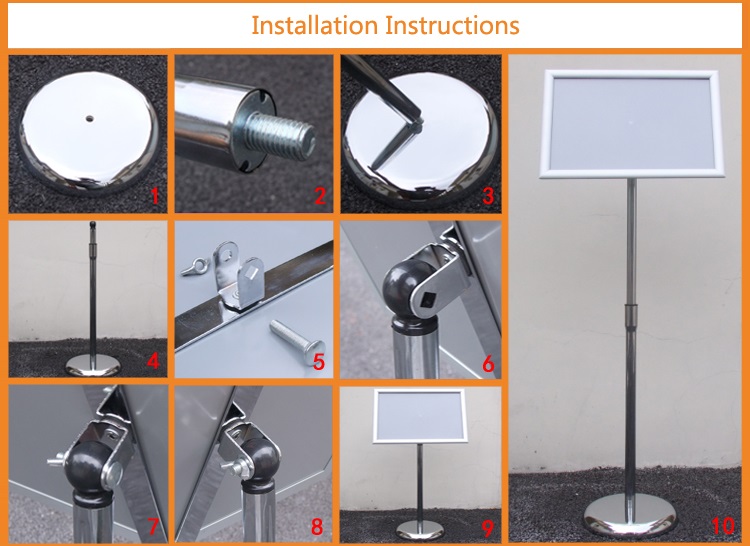 Installation Instructions

1

2

3

4

5

6

7

8

9

10